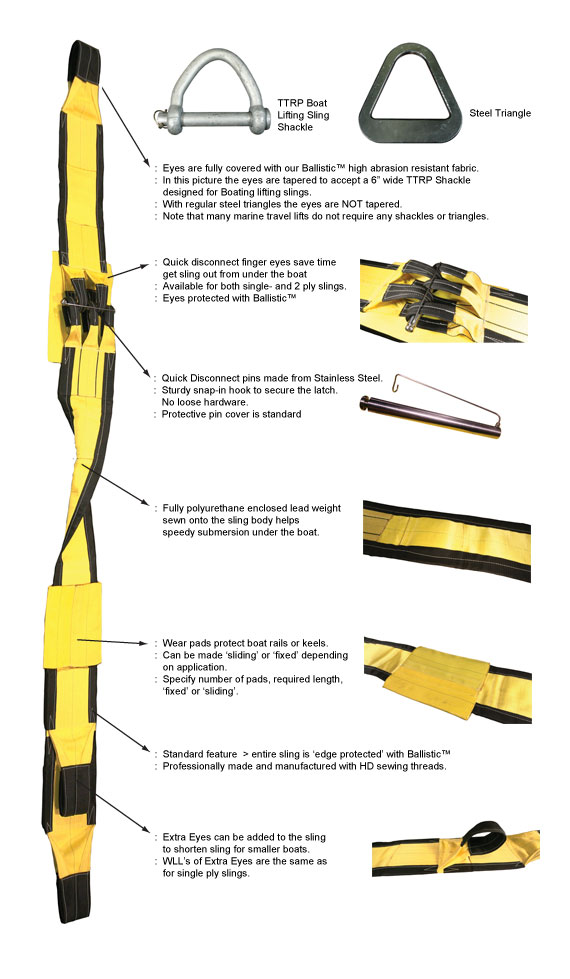 TTRP Boat Lifting Sling Shackle

Steel Triangle

: Eyes are fully covered with our Ballistic™ high abrasion resistant fabric.
: In this picture the eyes are tapered to accept a 6" wide TTRP Shackle designed for Boating lifting slings.
: With regular steel triangles the eyes are NOT tapered.
: Note that many marine travel lifts do not require any shackles or triangles.

: Quick disconnect finger eyes save time get sling out from under the boat
: Available for both single- and 2 ply slings.
: Eyes protected with Ballistic™

: Quick Disconnect pins made from Stainless Steel.
: Sturdy snap-in hook to secure the latch. No loose hardware.
: Protective pin cover is standard

: Fully polyurethane enclosed lead weight sewn onto the sling body helps speedy submersion under the boat.

: Wear pads protect boat rails or keels.
: Can be made 'sliding' or 'fixed' depending on application.
: Specify number of pads, required length, 'fixed' or 'sliding'.

: Standard feature > entire sling is 'edge protected' with Ballistic™
: Professionally made and manufactured with HD sewing threads.

: Extra Eyes can be added to the sling to shorten sling for smaller boats.
: WLL's of Extra Eyes are the same as for single ply slings.