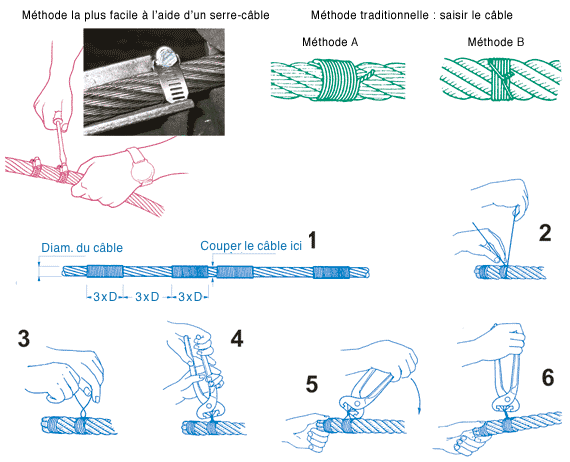 Méthode la plus facile à l'aide d'un serre-câble

Méthode traditionnelle : saisir le câble

Méthode A

Méthode B

Diam. du câble

Couper le câble ici

1

3xD 3xD 3xD

2

3

4

5

6