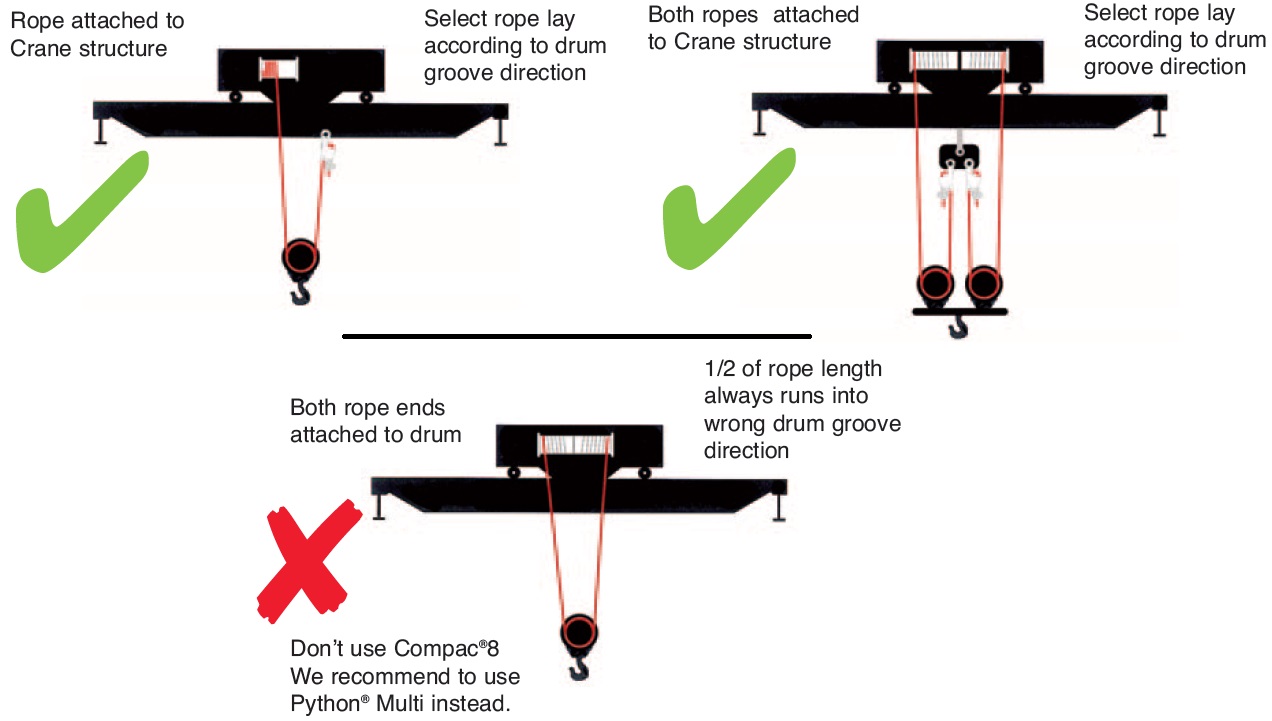 Rope attached to Crane structure

Select rope lay according to drum groove direction

Both ropes attached to Crane structure

Select rope lay according to drum groove direction

Both rope ends attached to drum

1/2 of rope length always runs into wrong drum groove direction

Don't use Compac®8
We recommend to use Python® Multi instead.